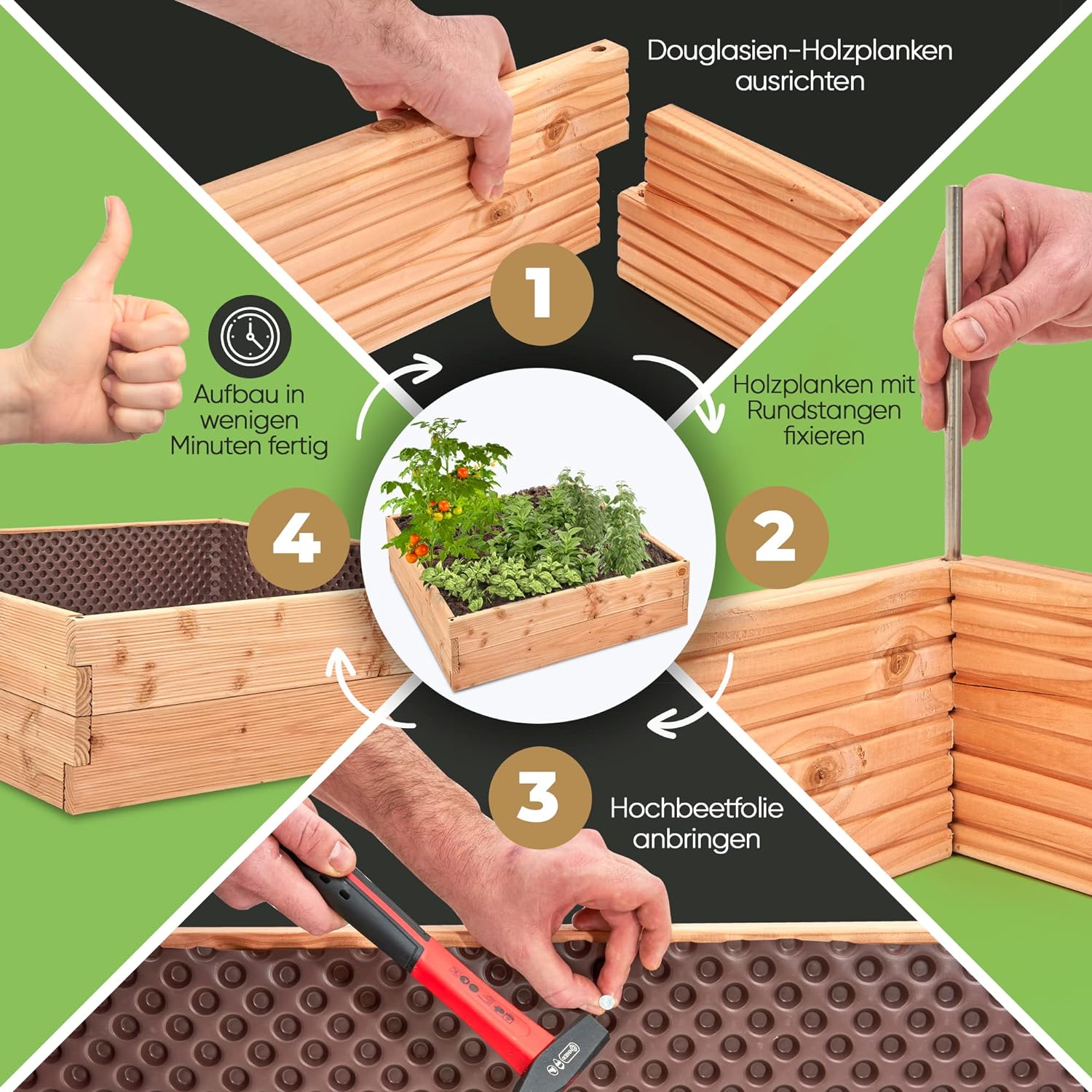 Douglasien-Holzplanken ausrichten

1

Holzplanken mit Rundstangen fixieren

2

3

Hochbeetfolie anbringen

4

Aufbau in wenigen Minuten fertig