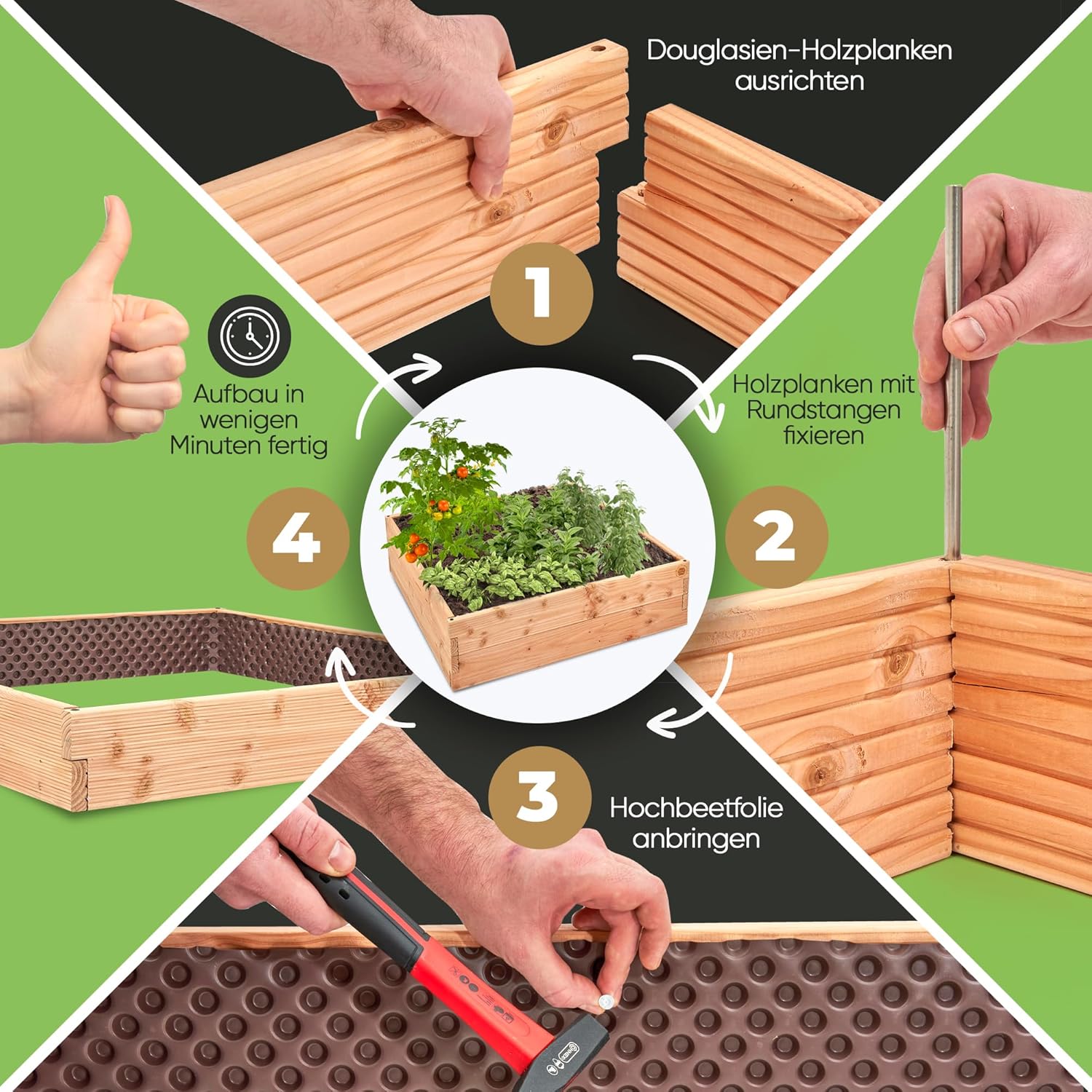 Douglasien-Holzplanken ausrichten

1

Holzplanken mit Rundstangen fixieren

2

3

Hochbeetfolie anbringen

4

Aufbau in wenigen Minuten fertig